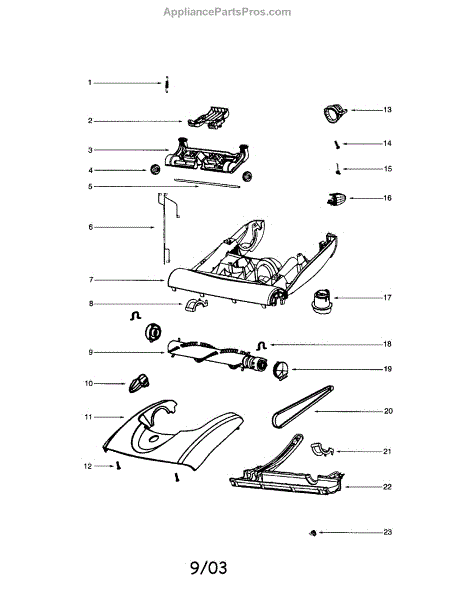 AppliancePartsPros.com

1
2
3
4
5
6
7
8
9
10
11
12
13
14
15
16
17
18
19
20
21
22
23

9/03