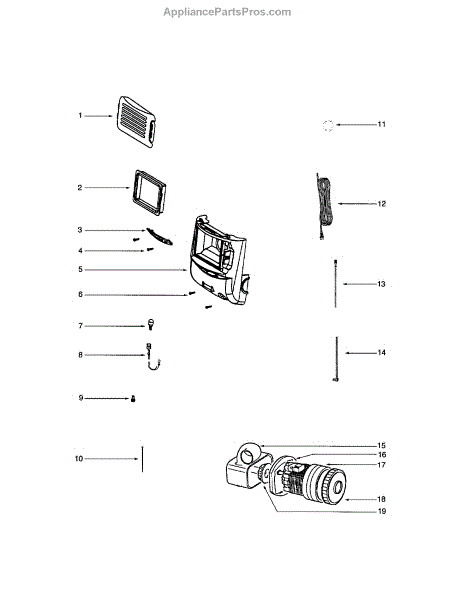 AppliancePartsPros.com

1
2
3
4
5
6
7
8
9
10
11
12
13
14
15
16
17
18
19