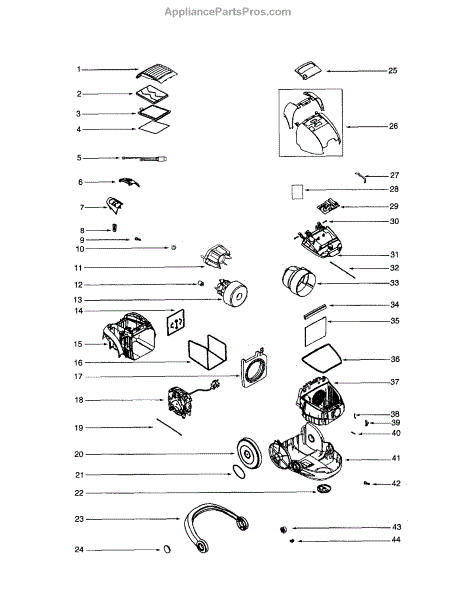 AppliancePartsPros.com

1
2
3
4
5
6
7
8
9
10
11
12
13
14
15
16
17
18
19
20
21
22
23
24

25
26
27
28
29
30
31
32
33
34
35
36
37
38
39
40
41
42
43
44