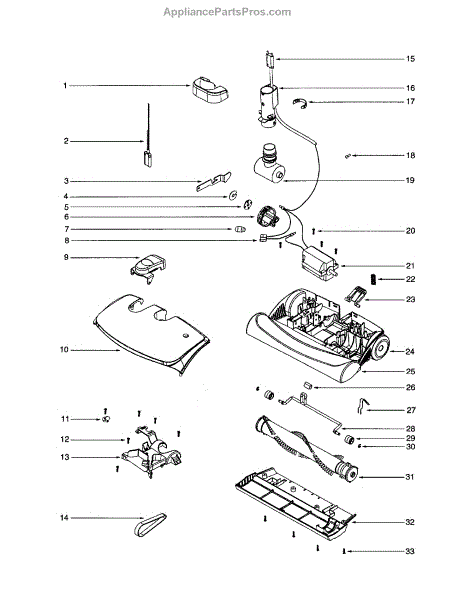 AppliancePartsPros.com

1
2
3
4
5
6
7
8
9
10
11
12
13
14
15
16
17
18
19
20
21
22
23
24
25
26
27
28
29
30
31
32
33