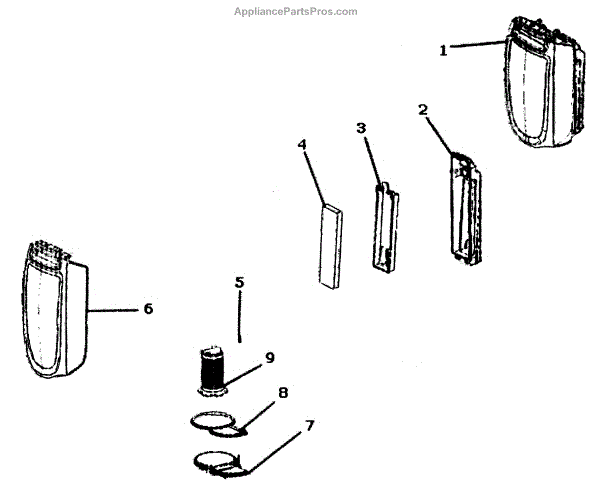 AppliancePartsPros.com

1

2

3

4

5

6

9

8

7