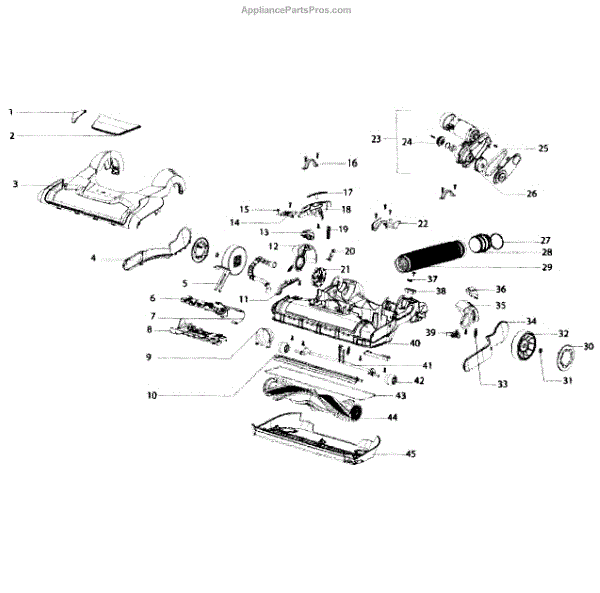 AppliancePartsPros.com

1
2
3
4
5
6
7
8
9
10
11
12
13
14
15
16
17
18
19
20
21
22
23
24
25
26
27
28
29
30
31
32
33
34
35
36
37
38
39
40
41
42
43
44
45