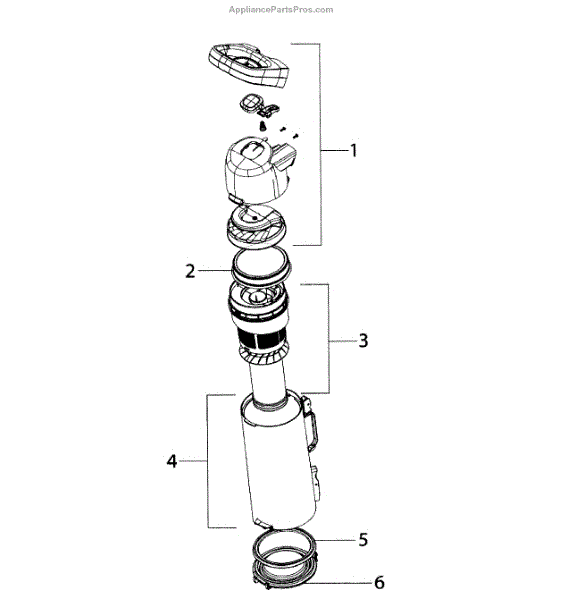 AppliancePartsPros.com

1

2

3

4

5

6