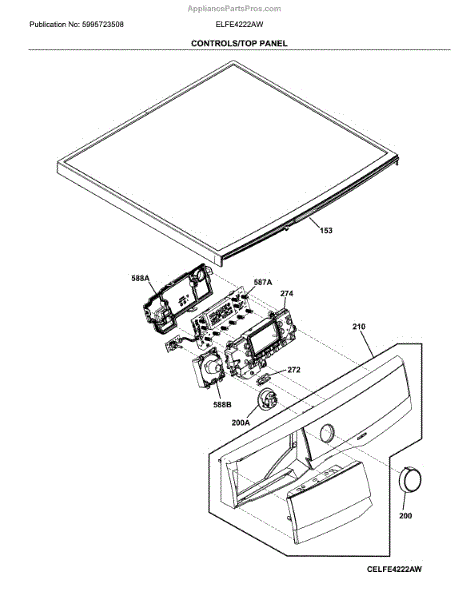 AppliancePartsPros.com

Publication No: 5995723508

ELFE4222AW

CONTROLS/TOP PANEL

153

588A

587A

274

210

272

588B

200A

200

CELFE4222AW