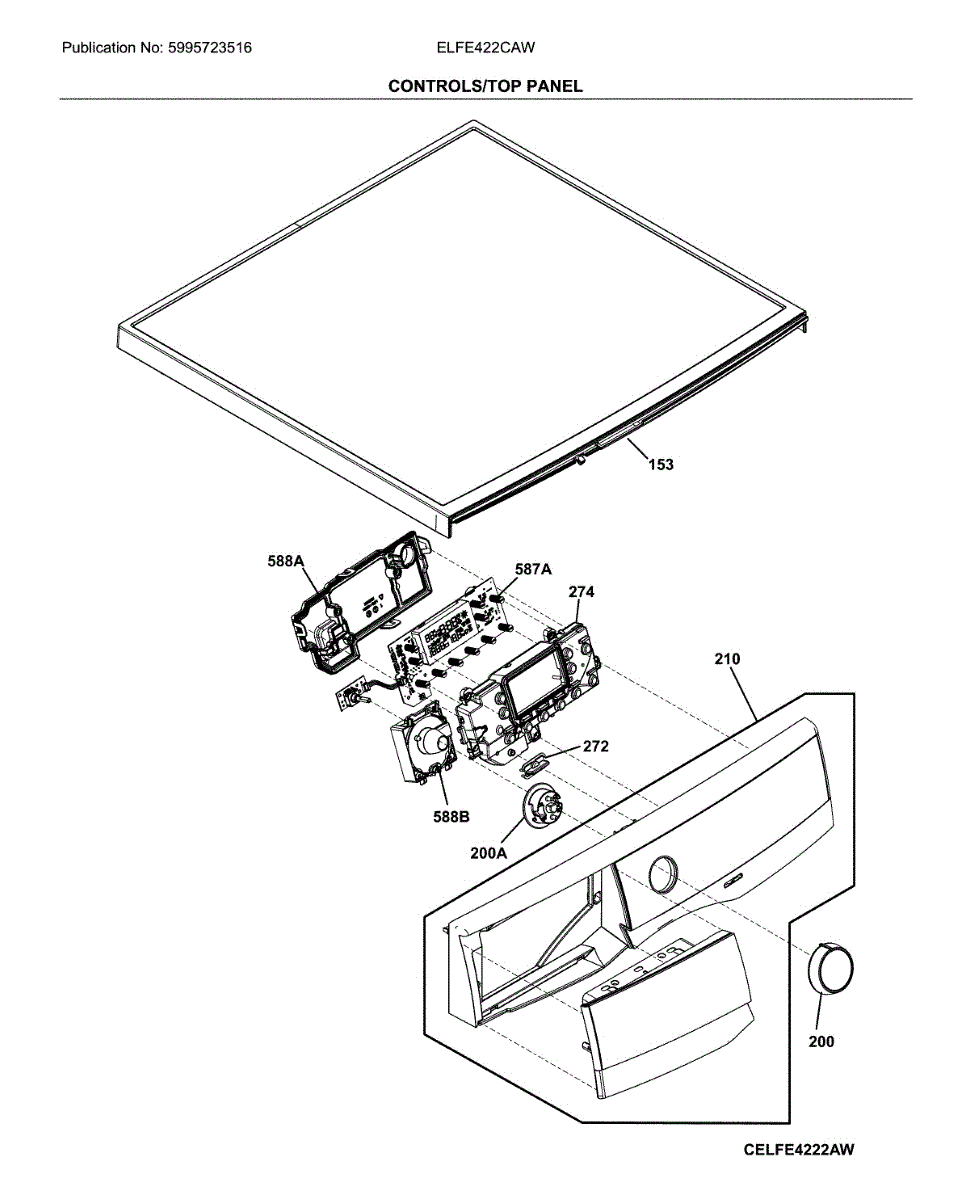 Publication No: 5995723516 ELFE422CAW

CONTROLS/TOP PANEL

153

588A

587A

274

210

272

588B

200A

200

CELFE4222AW