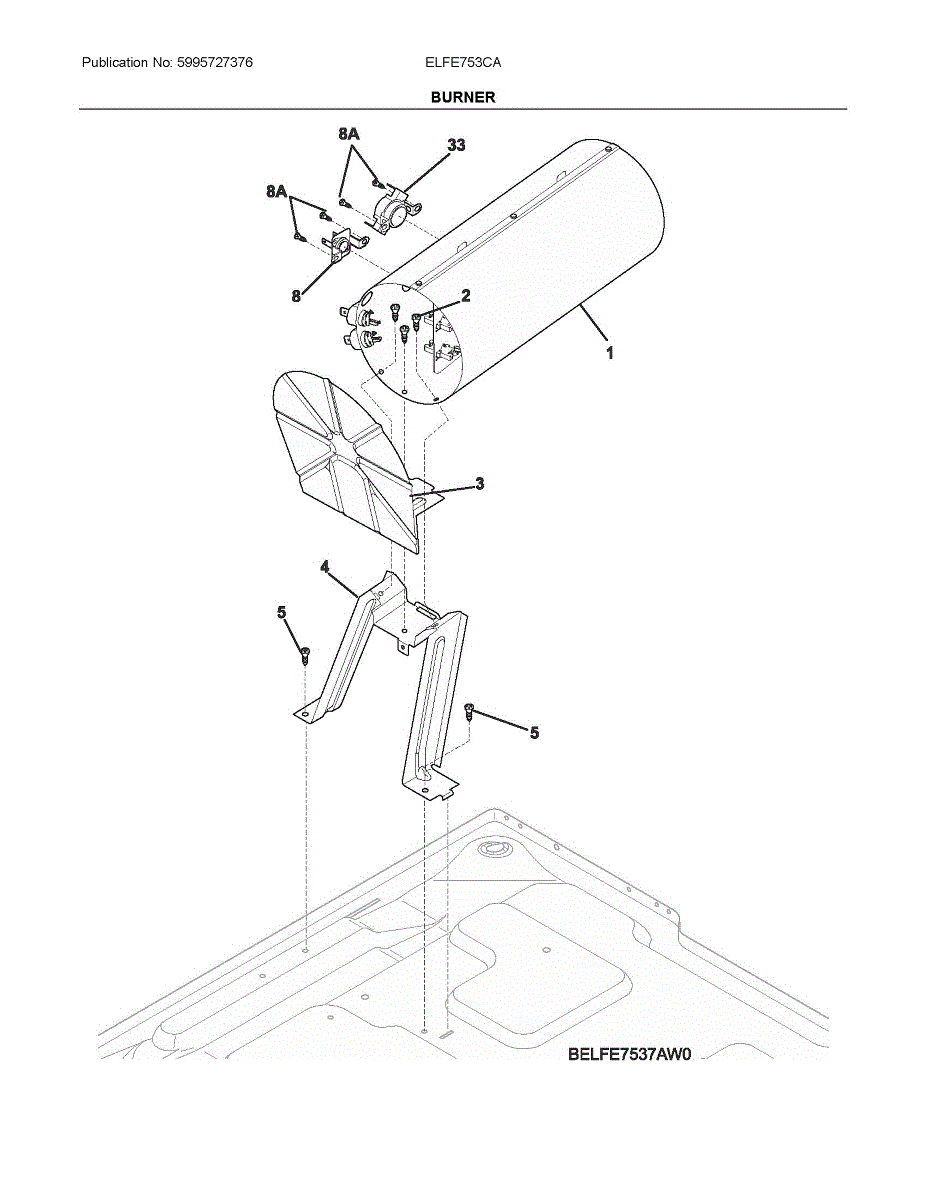 Publication No: 5995727376

ELFE753CA

BURNER

8A

33

8A

8

2

1

3

4

5

5

BELFE7537AW0