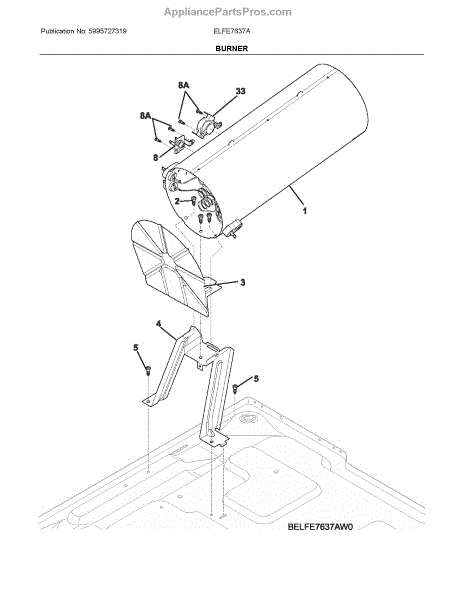 AppliancePartsPros.com

Publication No: 5995727319

ELFE7637A

BURNER

8A

33

8A

8

2

1

3

4

5

5

BELFE7637AW0