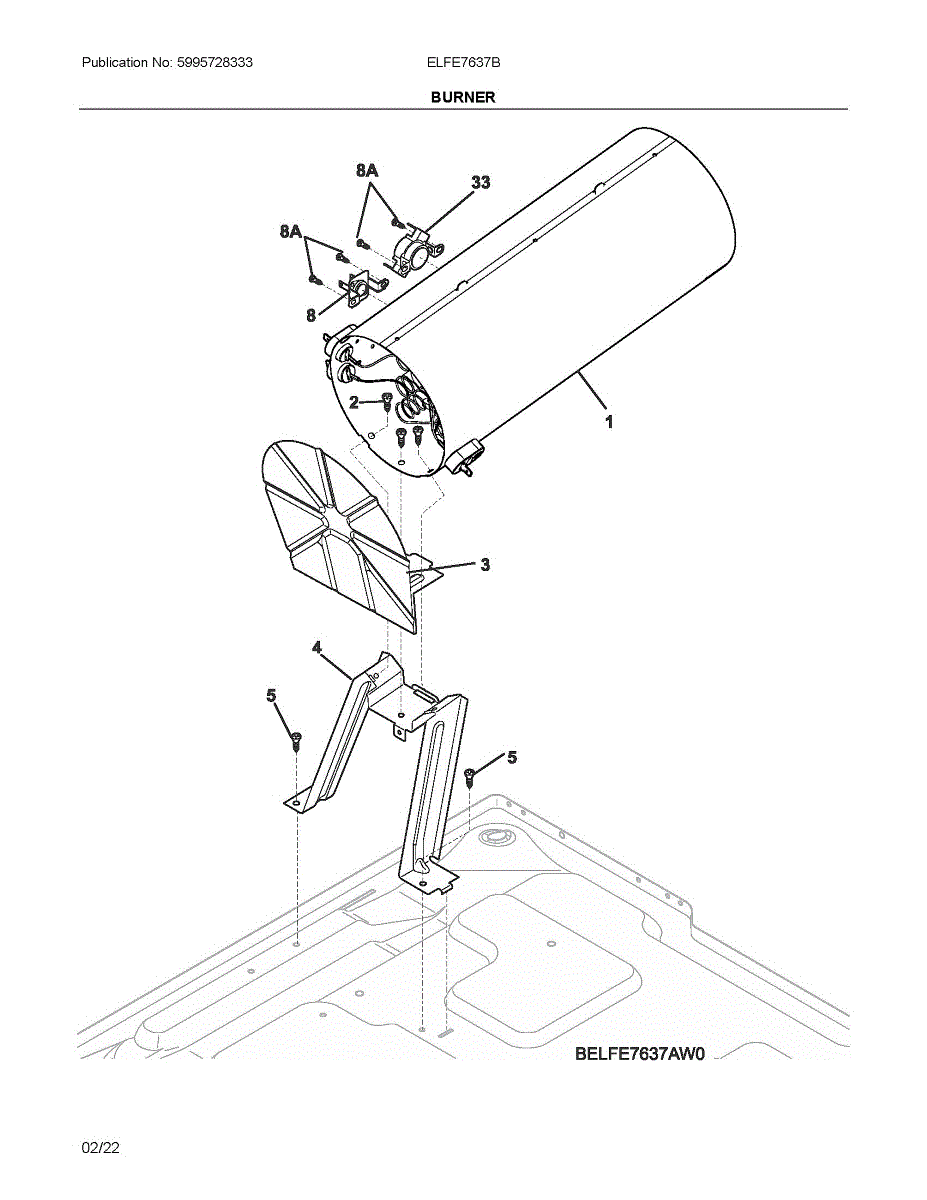 Publication No: 5995728333 ELFE7637B

BURNER

8A

33

8A

8

2

1

3

4

5

5

BELFE7637AW0

02/22