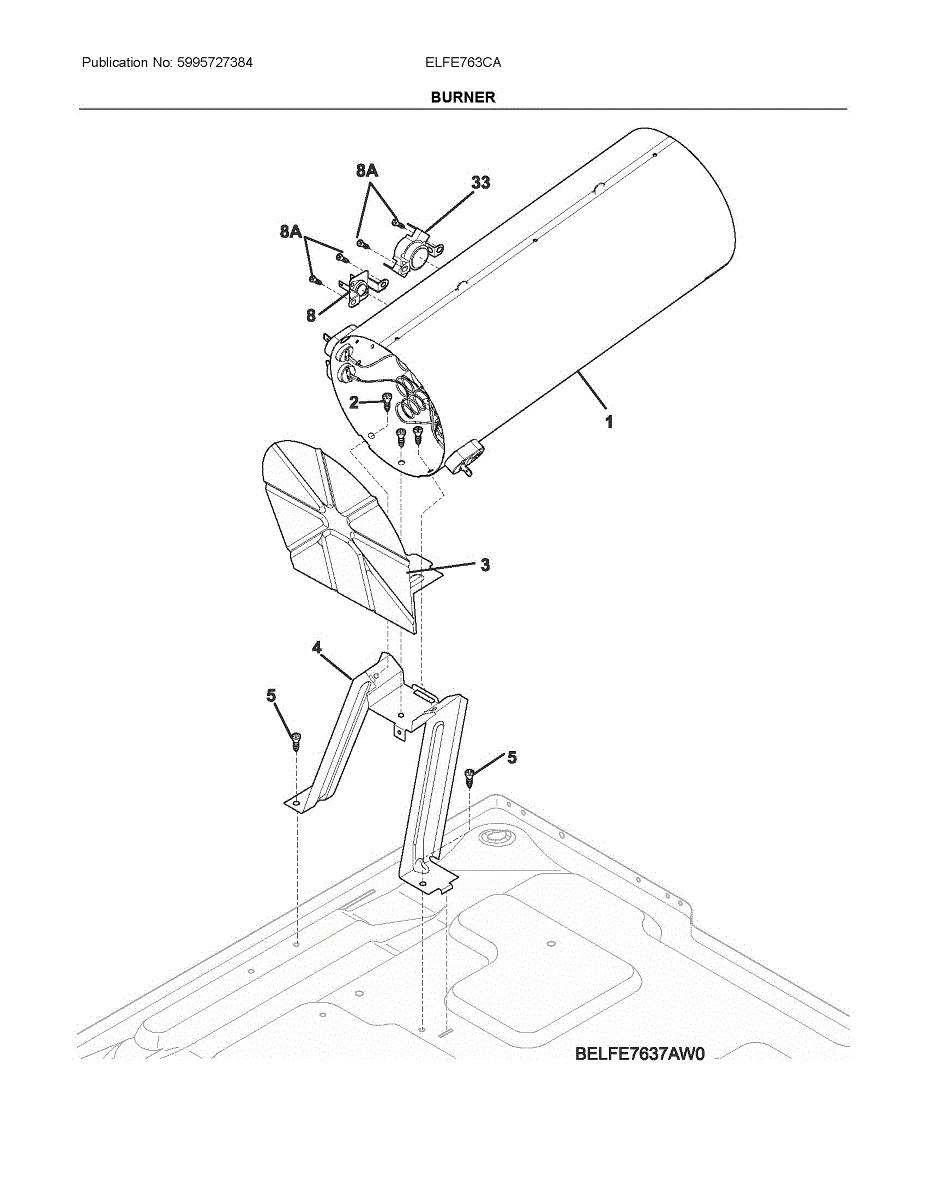 Publication No: 5995727384
ELFE763CA
BURNER

8A
33
8A
8
2
1
3
4
5
5
BELFE7637AW0