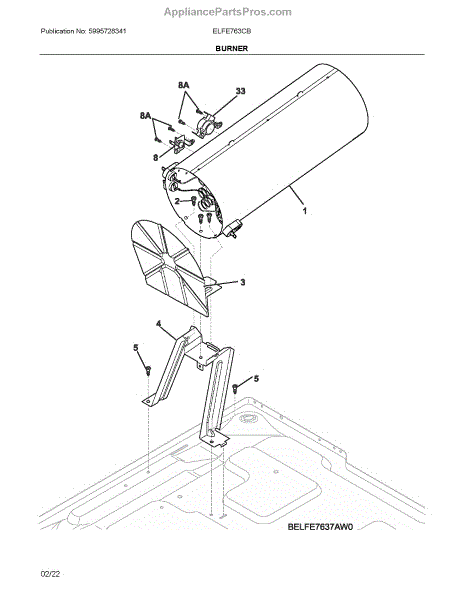 AppliancePartsPros.com

Publication No: 5995728341

ELFE763CB

BURNER

8A

33

8A

8

2

1

3

4

5

5

BELFE7637AW0

02/22