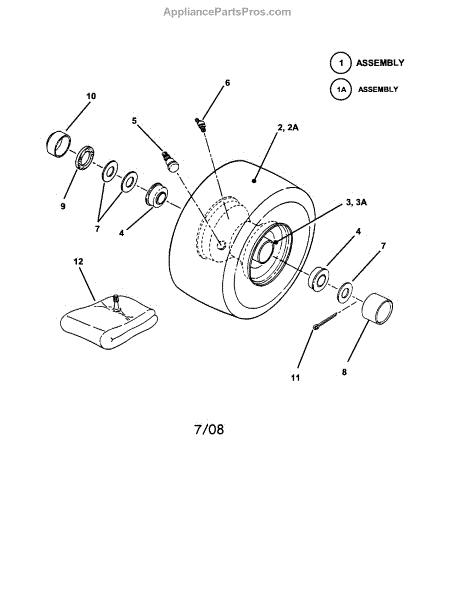 AppliancePartsPros.com

1 ASSEMBLY

1A ASSEMBLY

10

6

5

2, 2A

9

7

4

3, 3A

4

7

12

11

8

7/08