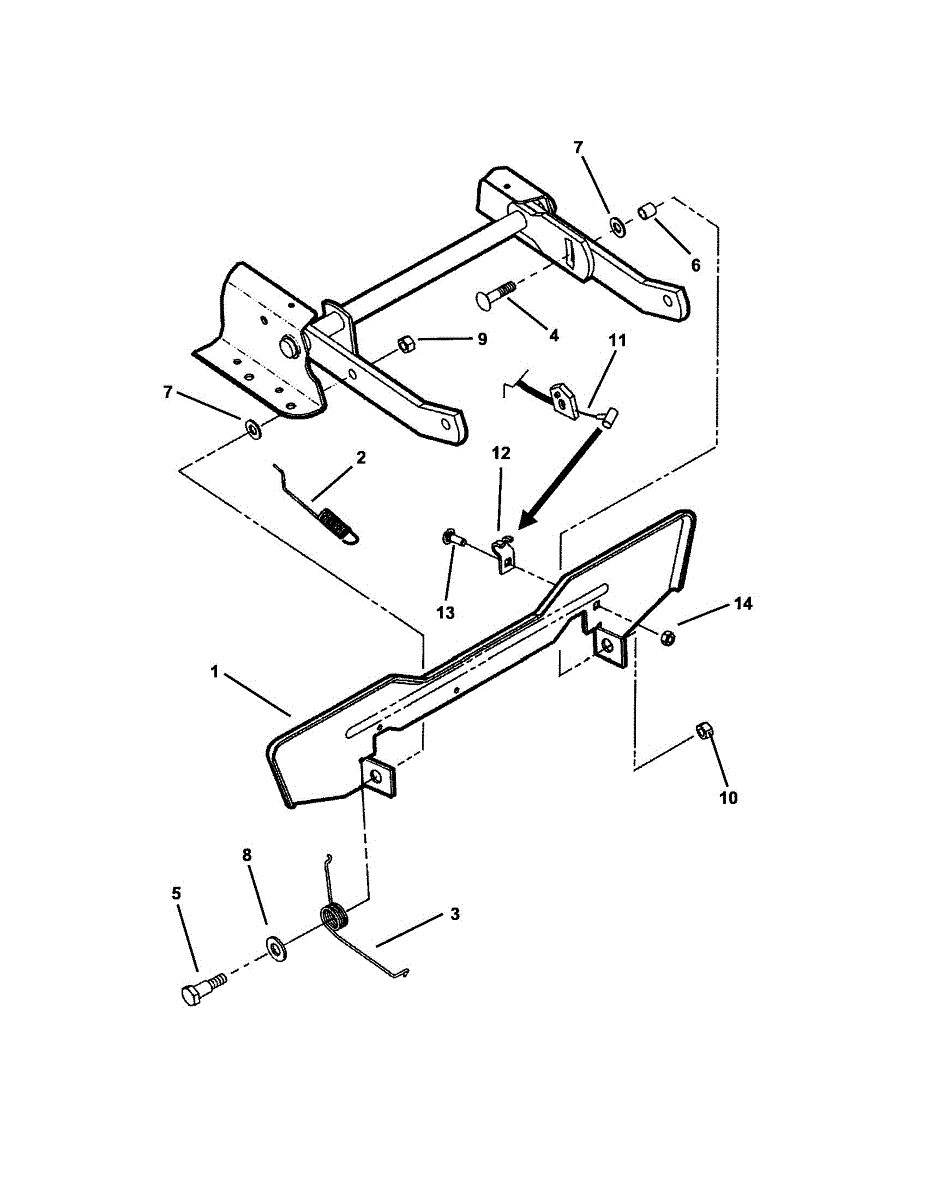 7
6
4
9
11
7
2
12
13
14
1
10
8
5
3