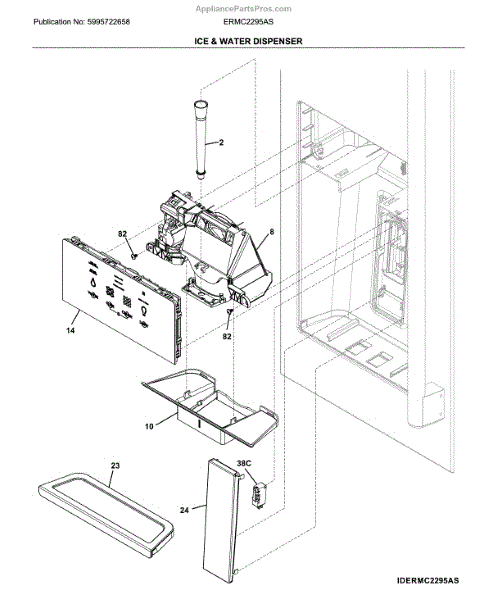 AppliancePartsPros.com

Publication No: 5995722658

ERMC2295AS

ICE & WATER DISPENSER

2

82

8

14

82

10

23

38C

24

IDERMC2295AS