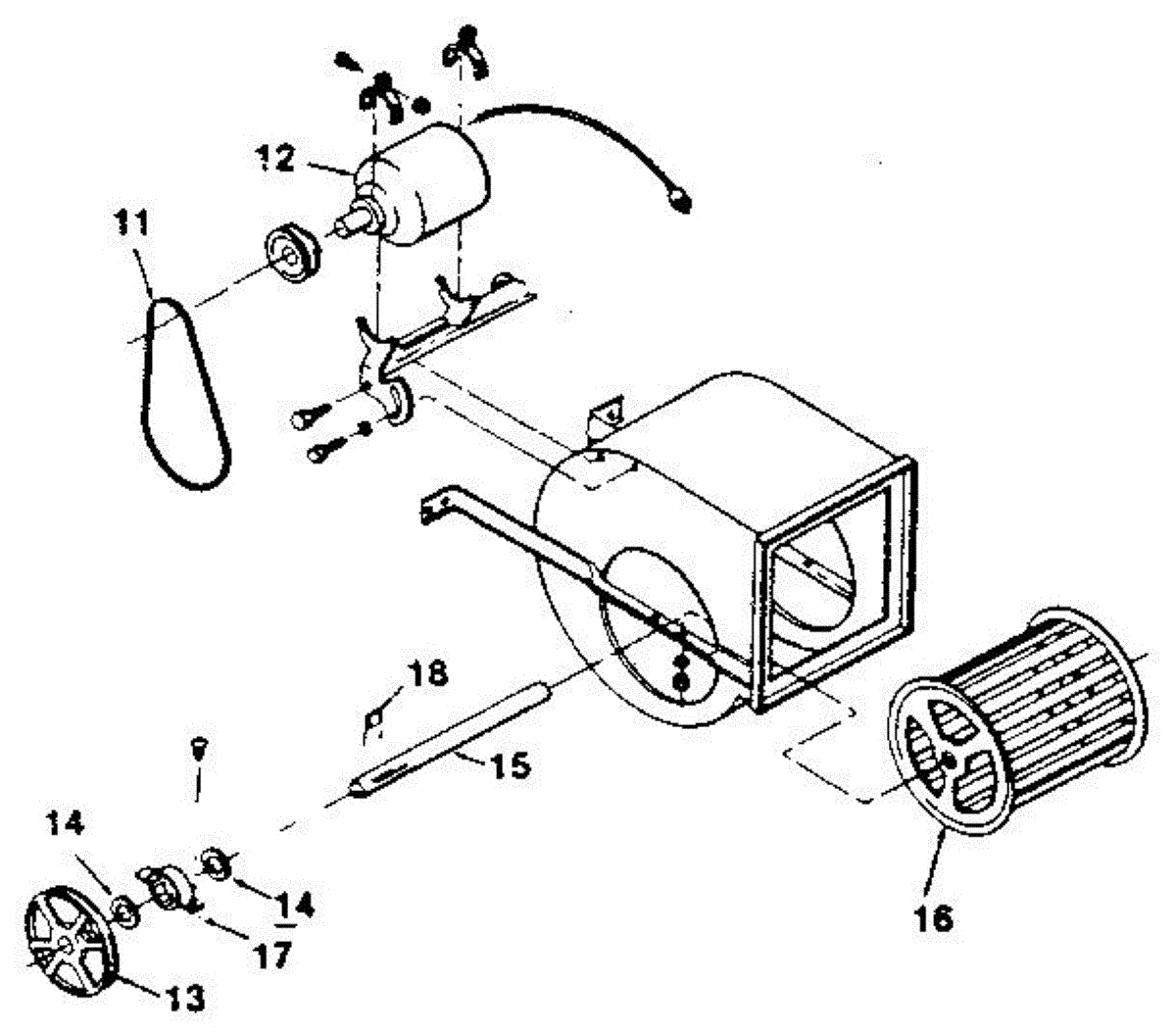 12
11
18
15
14
14
17
13
16