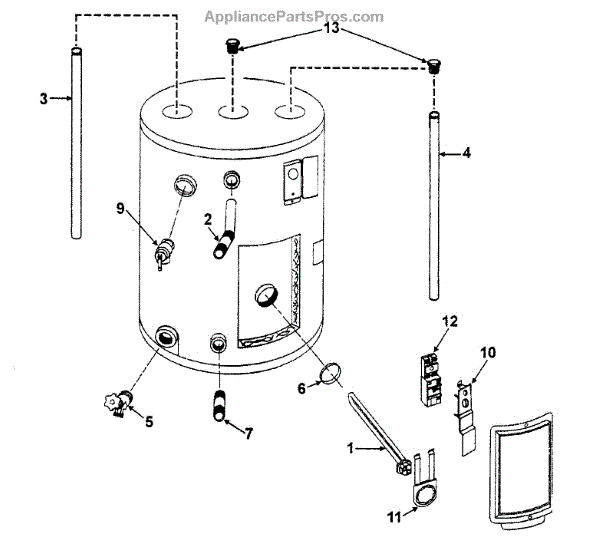 AppliancePartsPros.com

13

3

4

9

2

12

10

6

5

7

1

11