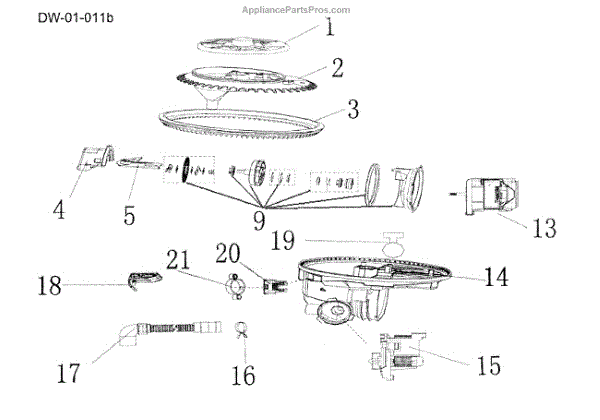 DW-01-011b

AppliancePartsPros.com

1
2
3
4
5
9
13
19
21
20
14
18
17
16
15