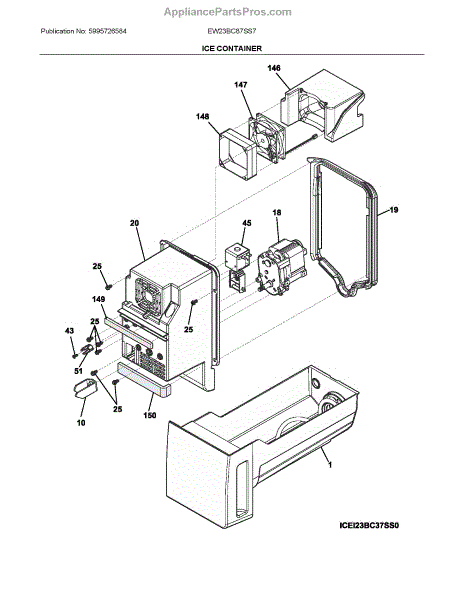 AppliancePartsPros.com

Publication No: 5995726584

EW23BC87SS7

ICE CONTAINER

146

147

148

19

20

45

18

25

149

25

25

43

51

25

10

150

1

ICEI23BC37SS0