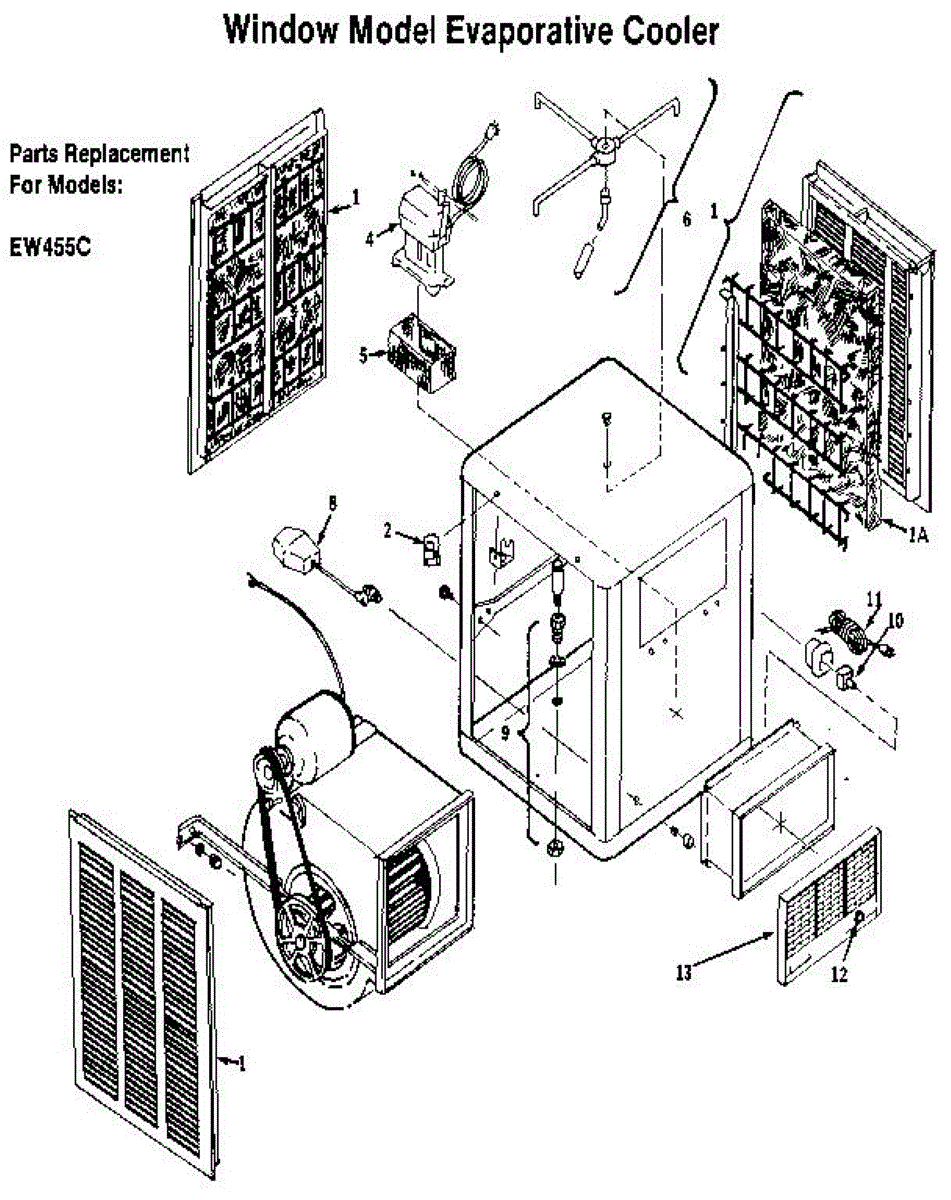 Window Model Evaporative Cooler

Parts Replacement For Models:

EW455C

1
4
5
6
1
1A
8
2
9
11
10
13
12
1