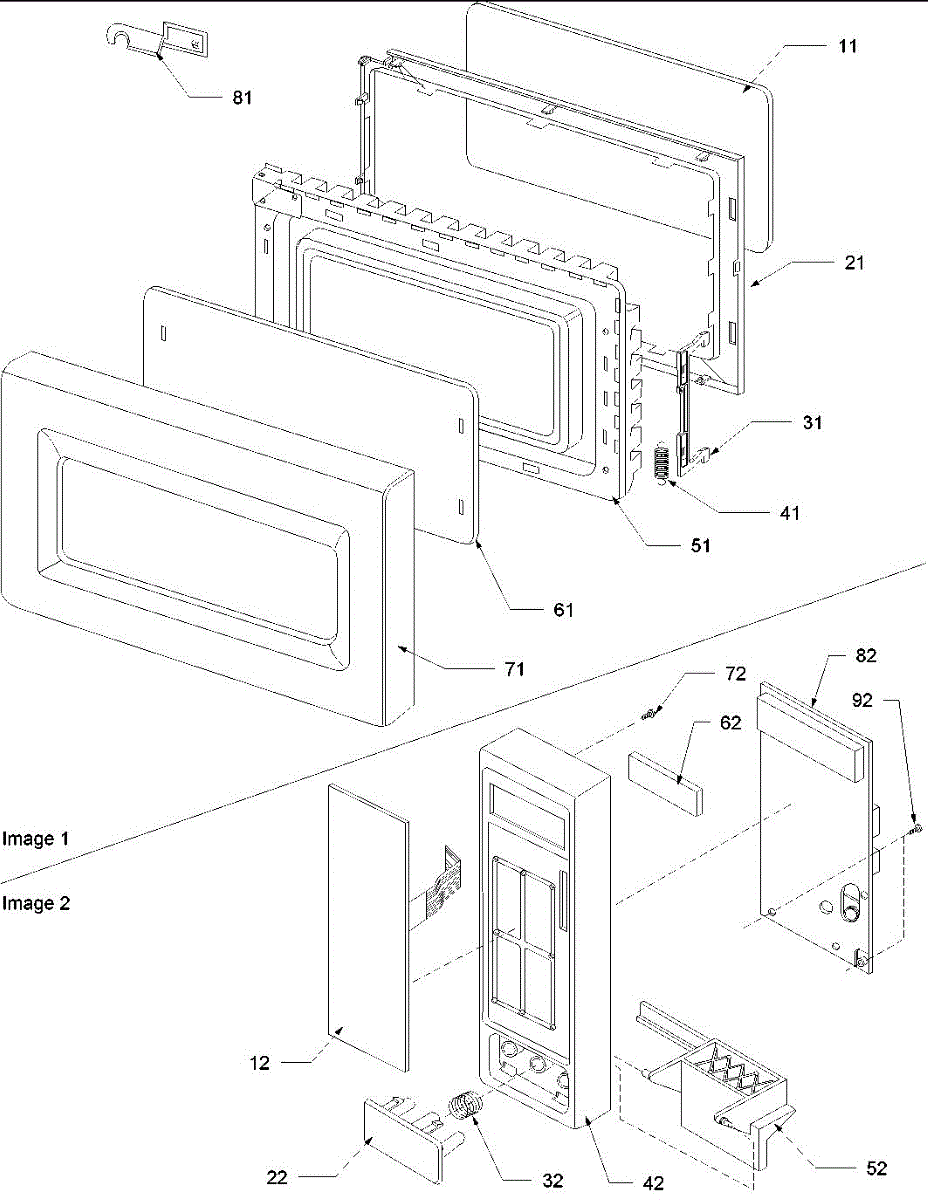 81

11

21

31

41

51

61

71

72

82

92

62

Image 1

Image 2

12

22

32

42

52