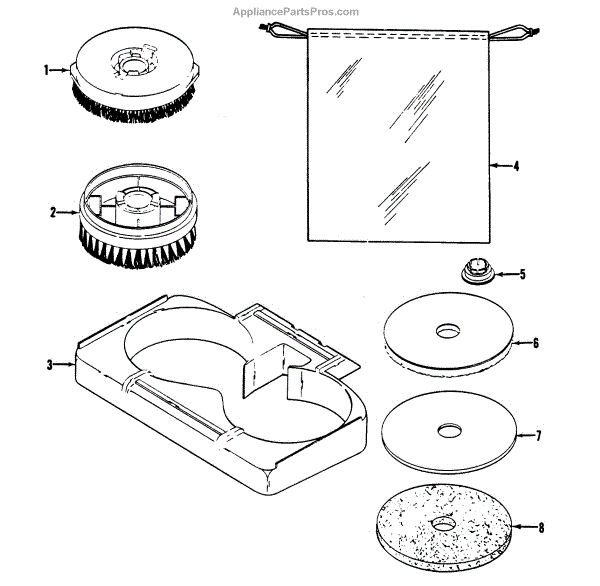 AppliancePartsPros.com

1
2
3
4
5
6
7
8