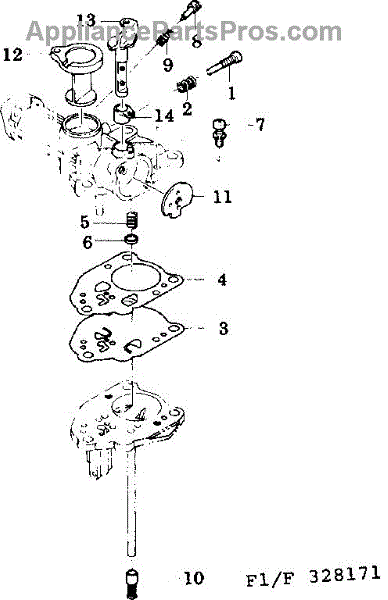 AppliancePartsPros.com

13
8
12
9
1
2
14
7
11
5
6
4
3
10
F1/F 328171