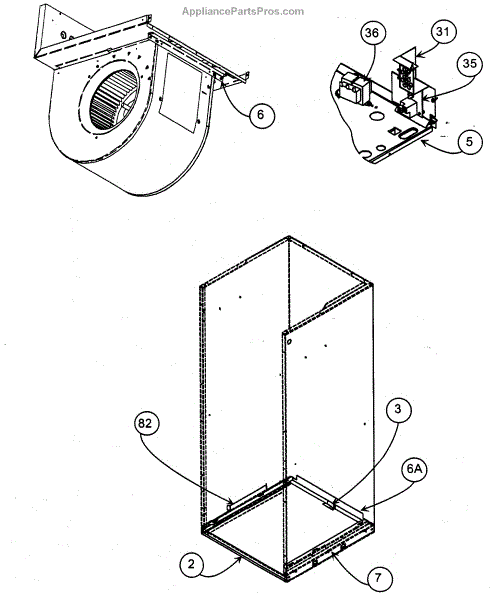 AppliancePartsPros.com

36
31
35
6
5

82
3
6A
2
7