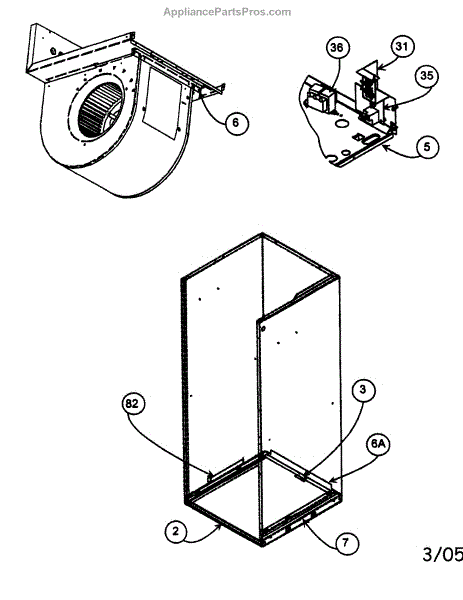 AppliancePartsPros.com

6

36

31

35

5

82

3

6A

2

7

3/05