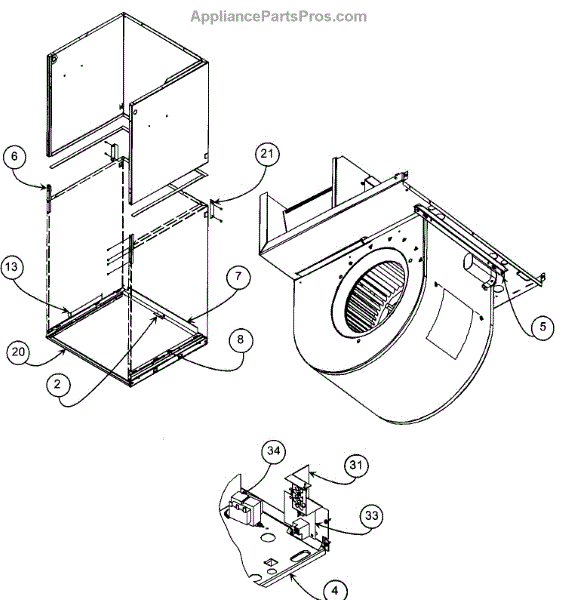 AppliancePartsPros.com

6
21
13
7
20
8
2
5
34
31
33
4