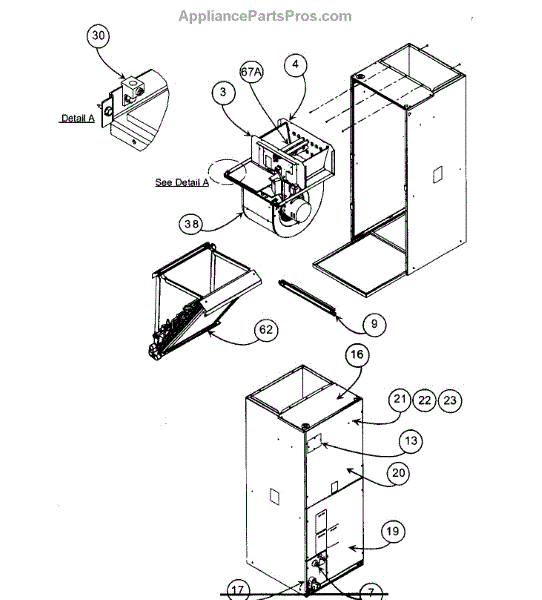 AppliancePartsPros.com

30

Detail A

67A

4

3

See Detail A

38

62

9

16

21 22 23

13

20

19

17

7