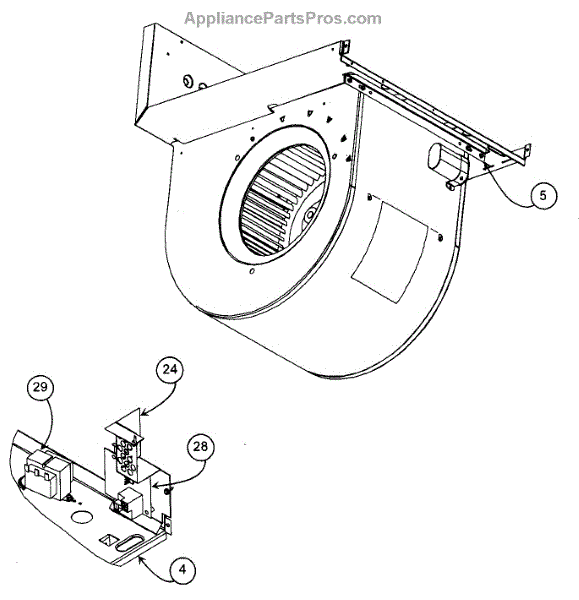 AppliancePartsPros.com

5

24

29

28

4