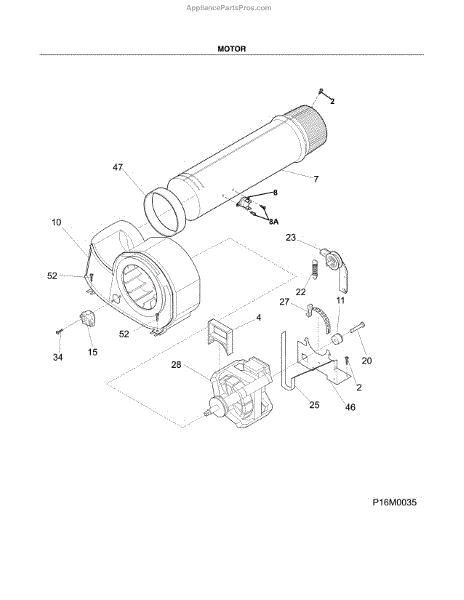 AppliancePartsPros.com

MOTOR

2
47
7
8
8A
10
23
52
22
27
11
4
52
34
15
20
28
2
25
46

P16M0035