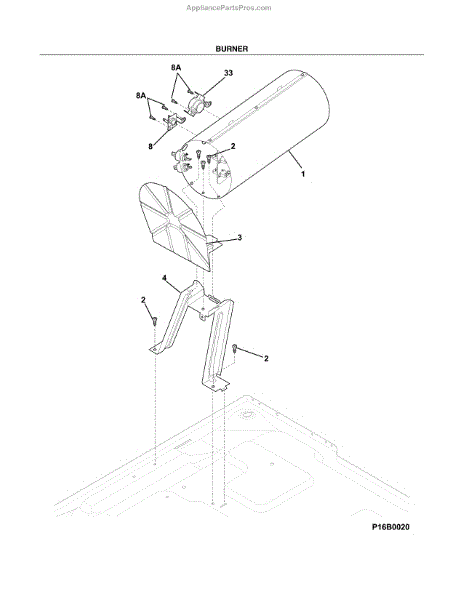 AppliancePartsPros.com

BURNER

8A
33
8A
8
2
1
3
4
2
2

P16B0020