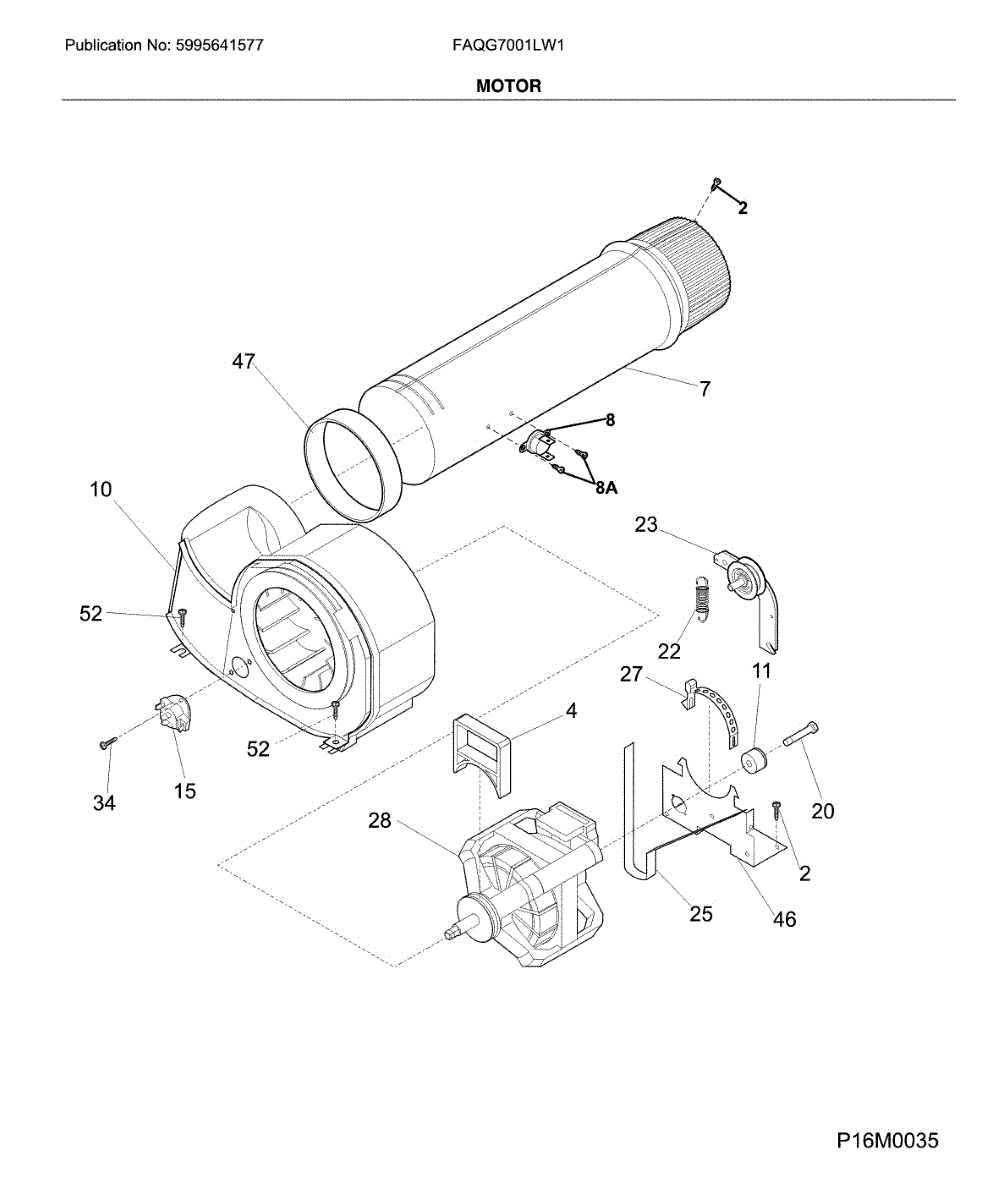 Publication No: 5995641577

FAQG7001LW1

MOTOR

2

47

7

8

8A

10

23

52

22

27

11

4

52

34

15

20

28

2

25

46

P16M0035