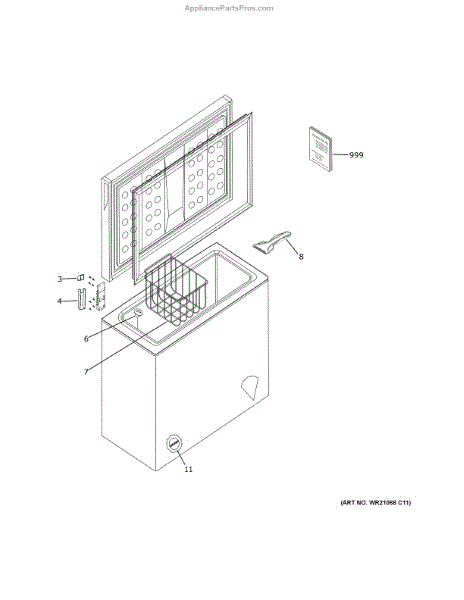 AppliancePartsPros.com

999

8

3

4

6

7

11

(ART NO. WR21068 C11)