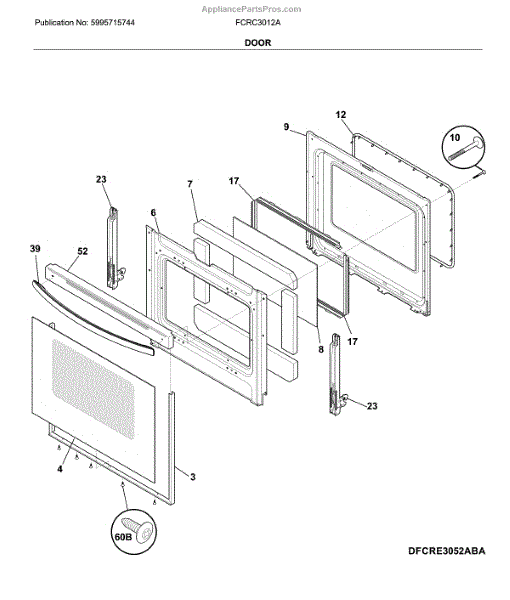 AppliancePartsPros.com

Publication No: 5995715744 FCRC3012A

DOOR

12
9
10
23
7
17
6
39
52
17
8
23
4
3
60B

DFCRE3052ABA