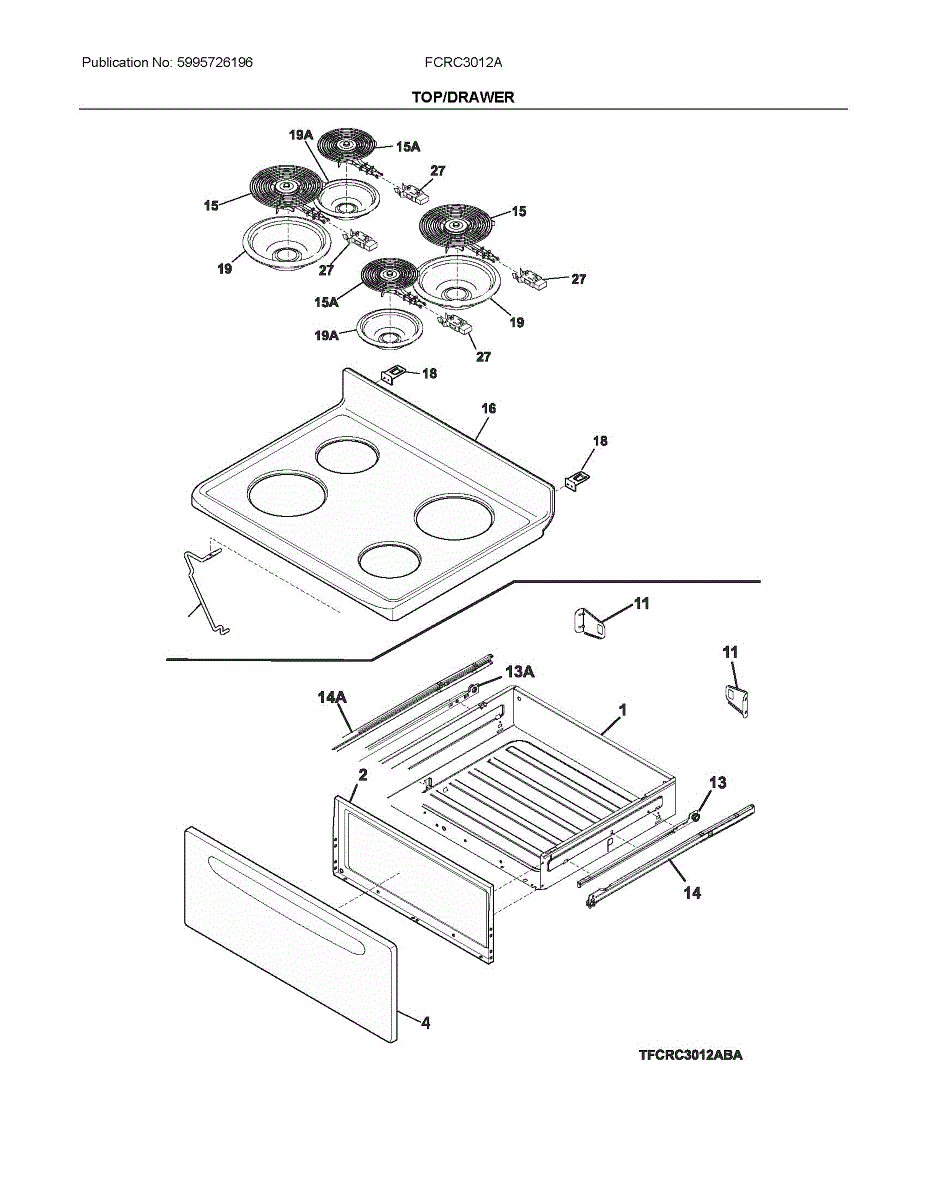 Publication No: 5995726196

FCRC3012A

TOP/DRAWER

19A
15A
27
15
15
19
27
27
15A
19
19A
27
18
16
18
11
11
13A
14A
1
2
13
14
4

TFCRC3012ABA