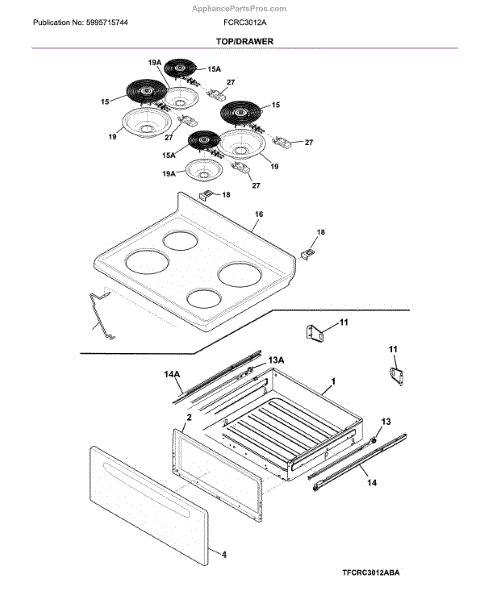 AppliancePartsPros.com

Publication No: 5995715744

FCRC3012A

TOP/DRAWER

19A
15A
27
15
15
19
27
27
15A
19
19A
27
18
16
18
11
11
13A
14A
1
2
13
14
4

TFCRC3012ABA