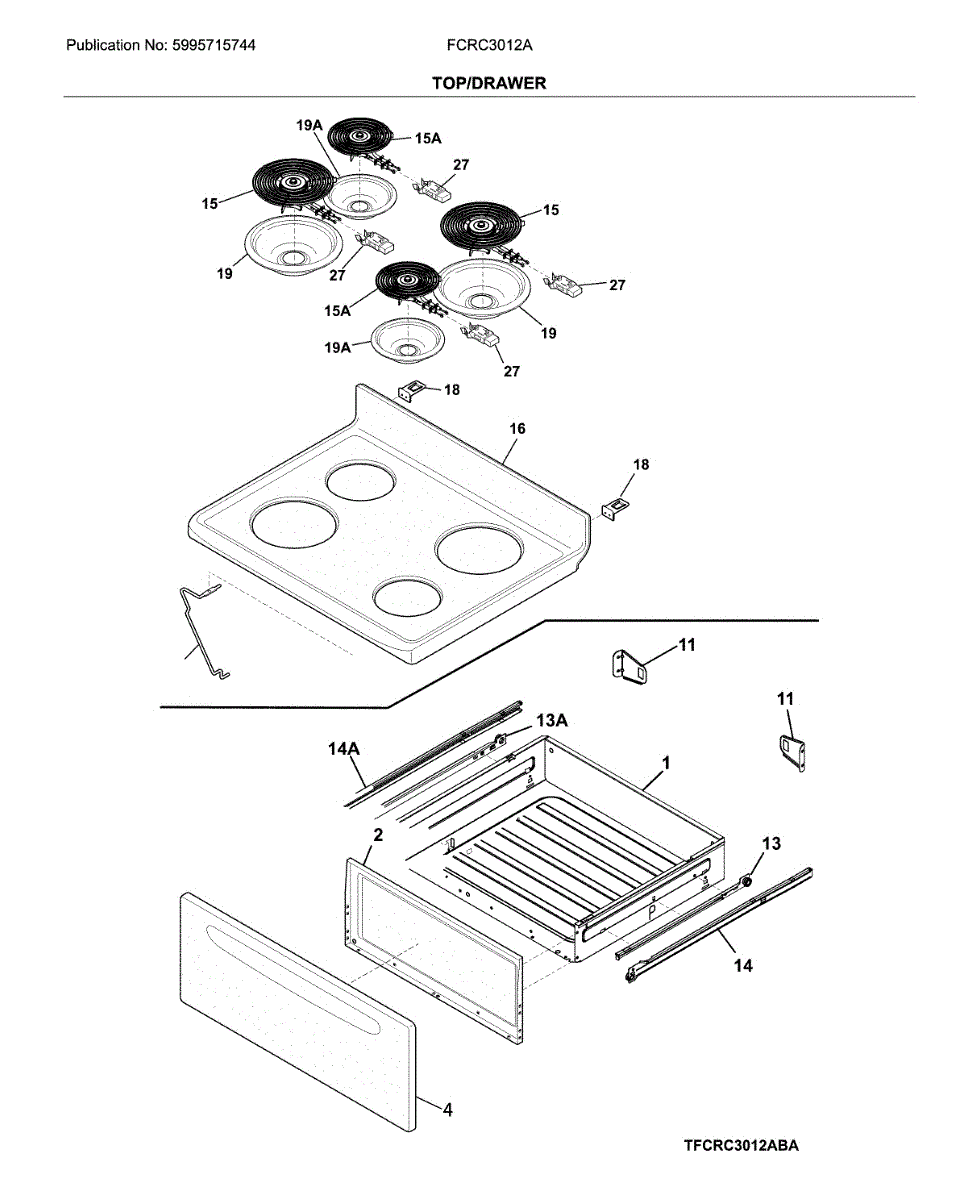 Publication No: 5995715744 FCRC3012A

TOP/DRAWER

19A
15A
27
15
15
19
27
27
15A
19
19A
27
18
16
18
11
11
13A
14A
1
2
13
14
4

TFCRC3012ABA