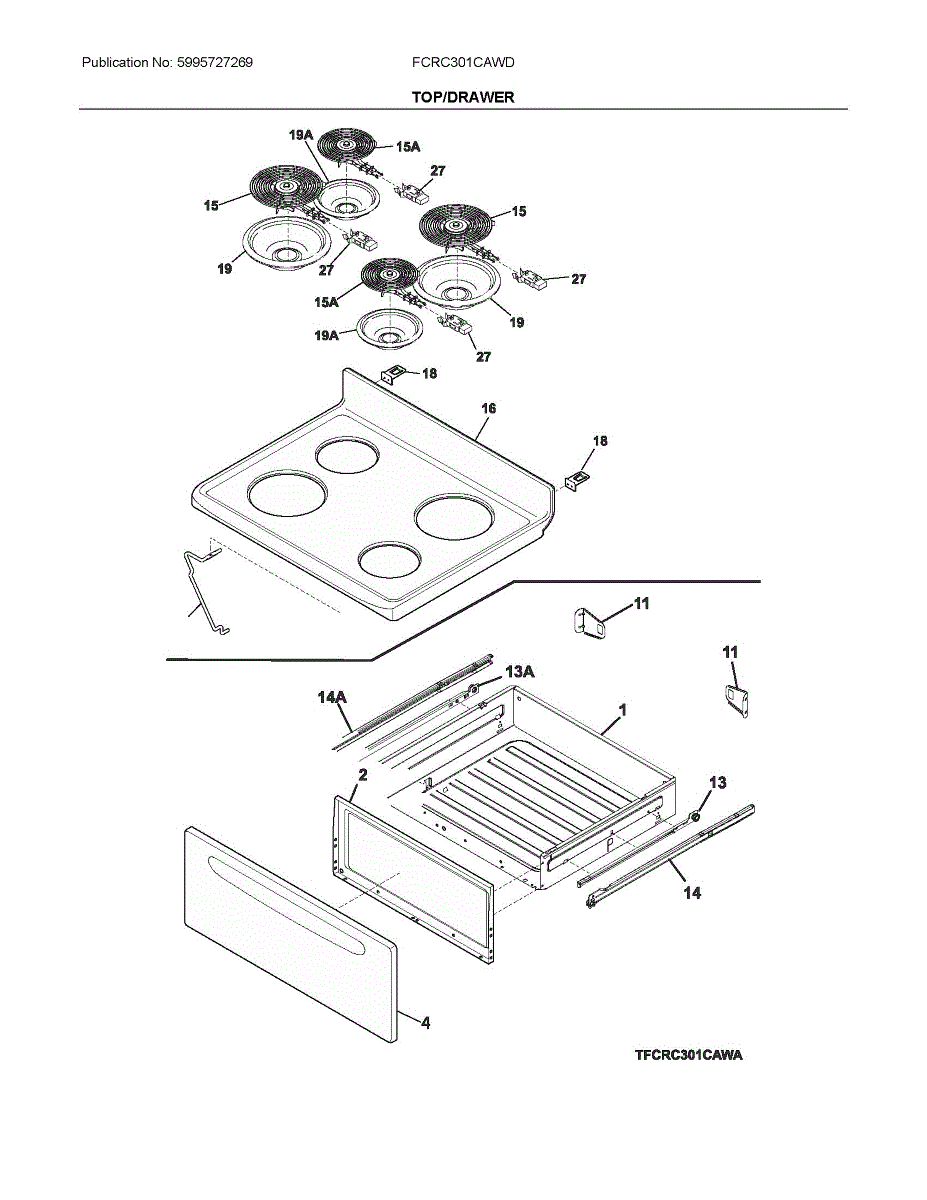 Publication No: 5995727269

FCRC301CAWD

TOP/DRAWER

19A
15A
27
15
15
19
27
27
15A
19
19A
27
18
16
18
11
11
13A
14A
1
2
13
14
4

TFCRC301CAWA