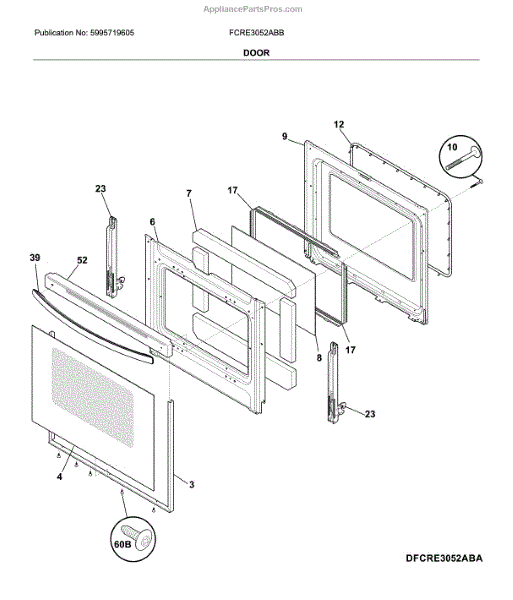 AppliancePartsPros.com

Publication No: 5995719605

FCRE3052ABB

DOOR

12
9
10
23
7
17
6
39
52
8
17
23
4
3
60B

DFCRE3052ABA