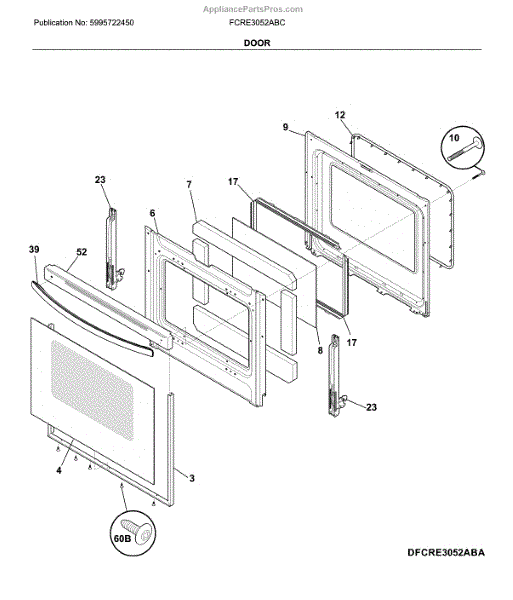 AppliancePartsPros.com

Publication No: 5995722450

FCRE3052ABC

DOOR

12
9
10
23
7
17
6
39
52
8
17
23
4
3
60B

DFCRE3052ABA