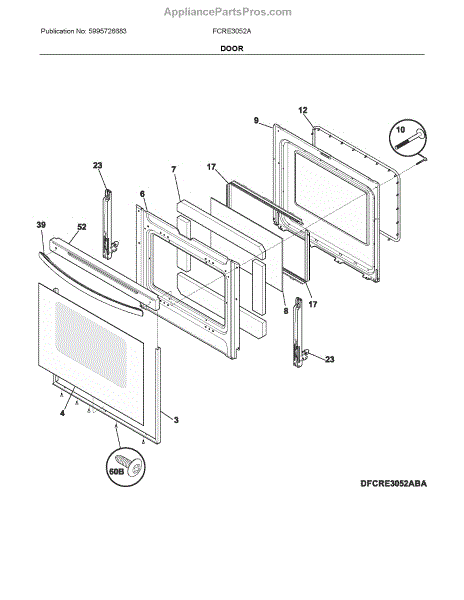 AppliancePartsPros.com

Publication No: 5995726883

FCRE3052A

DOOR

12
9
10
23
7
17
6
39
52
8
17
23
4
3
60B

DFCRE3052ABA