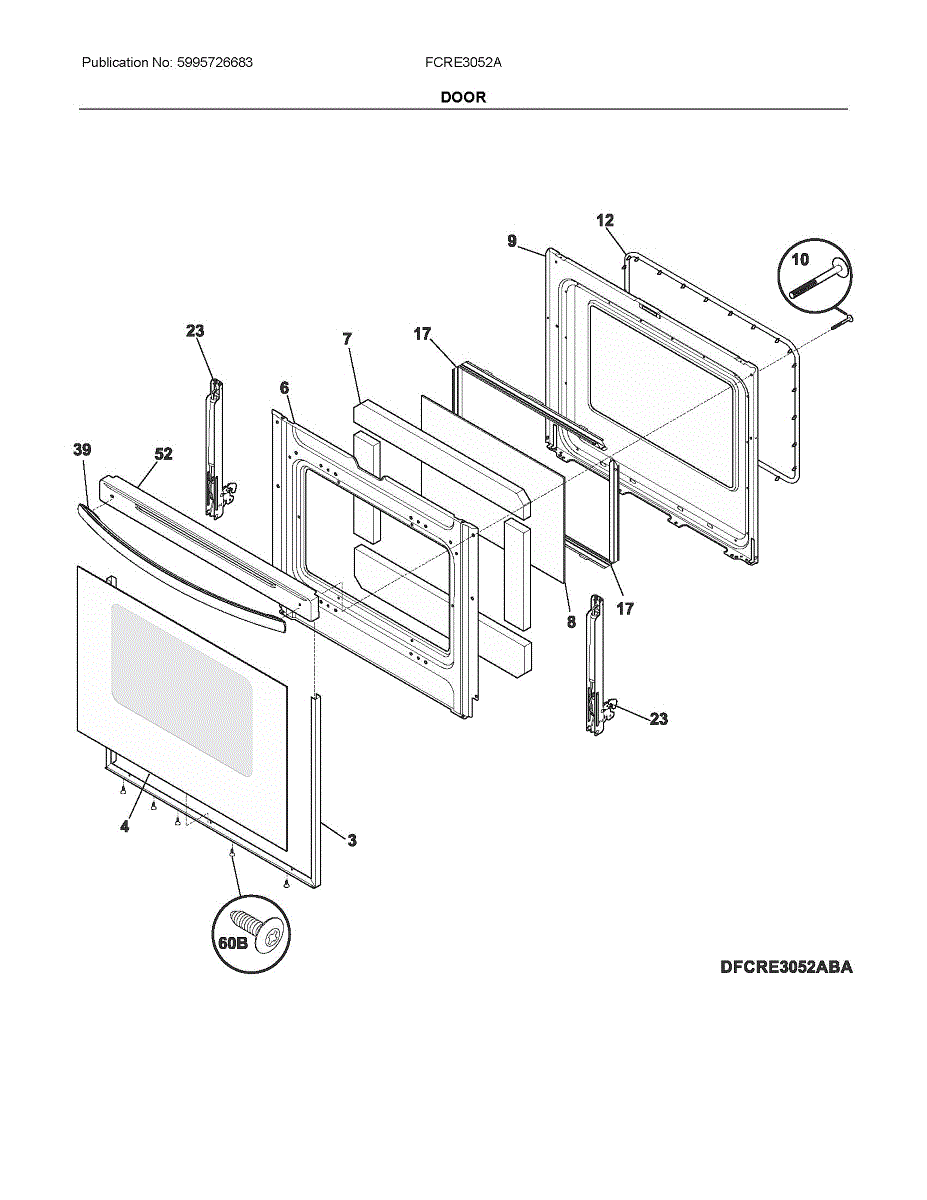 Publication No: 5995726683

FCRE3052A

DOOR

12
9
10
23
7
17
6
39
52
8
17
23
4
3
60B

DFCRE3052ABA