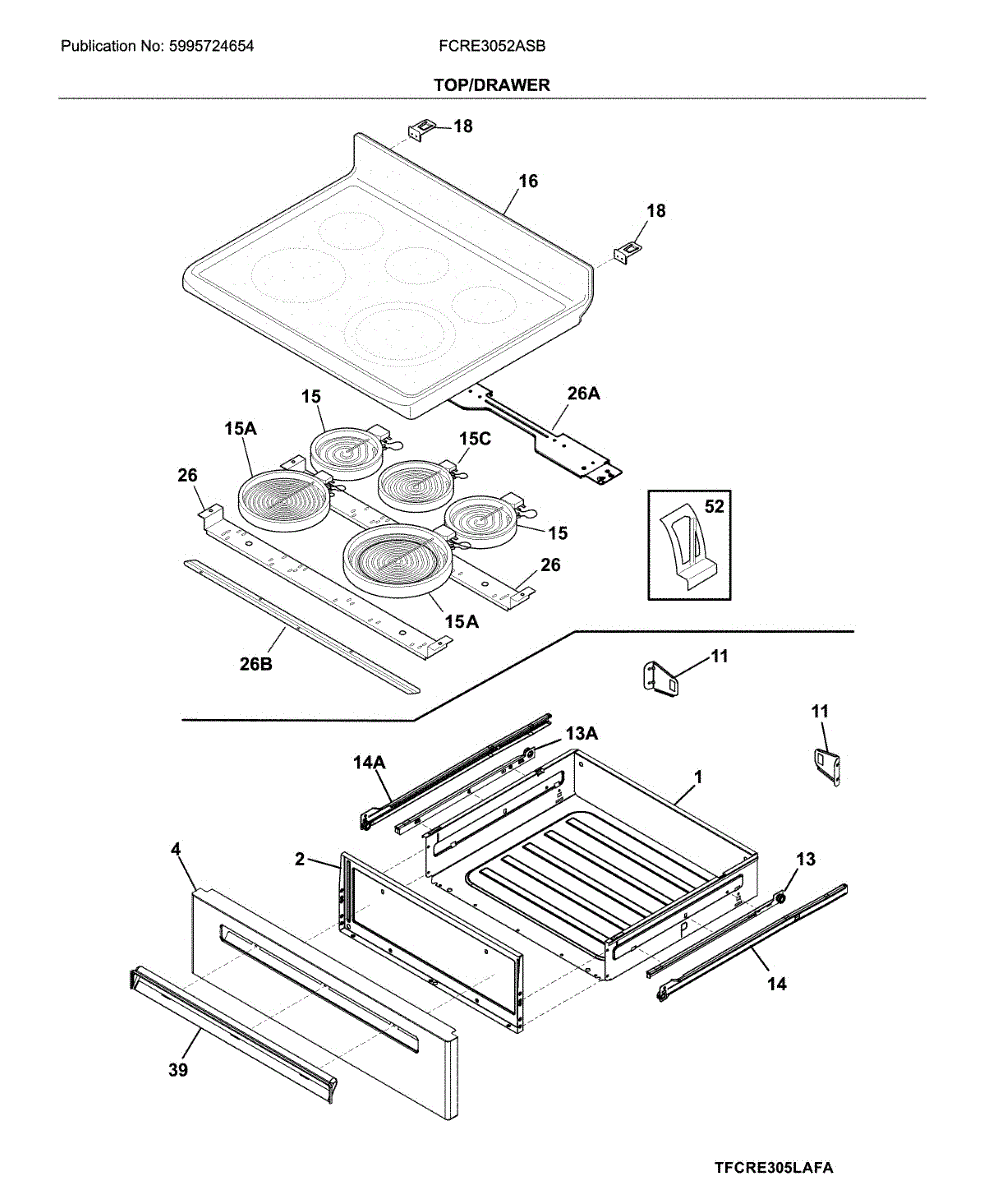 Publication No: 5995724654
FCRE3052ASB

TOP/DRAWER

18
16
18
26A
15
15A
15C
26
15
52
26
15A
26B
11
11
13A
14A
1
4
2
13
14
39

TFCRE305LAFA