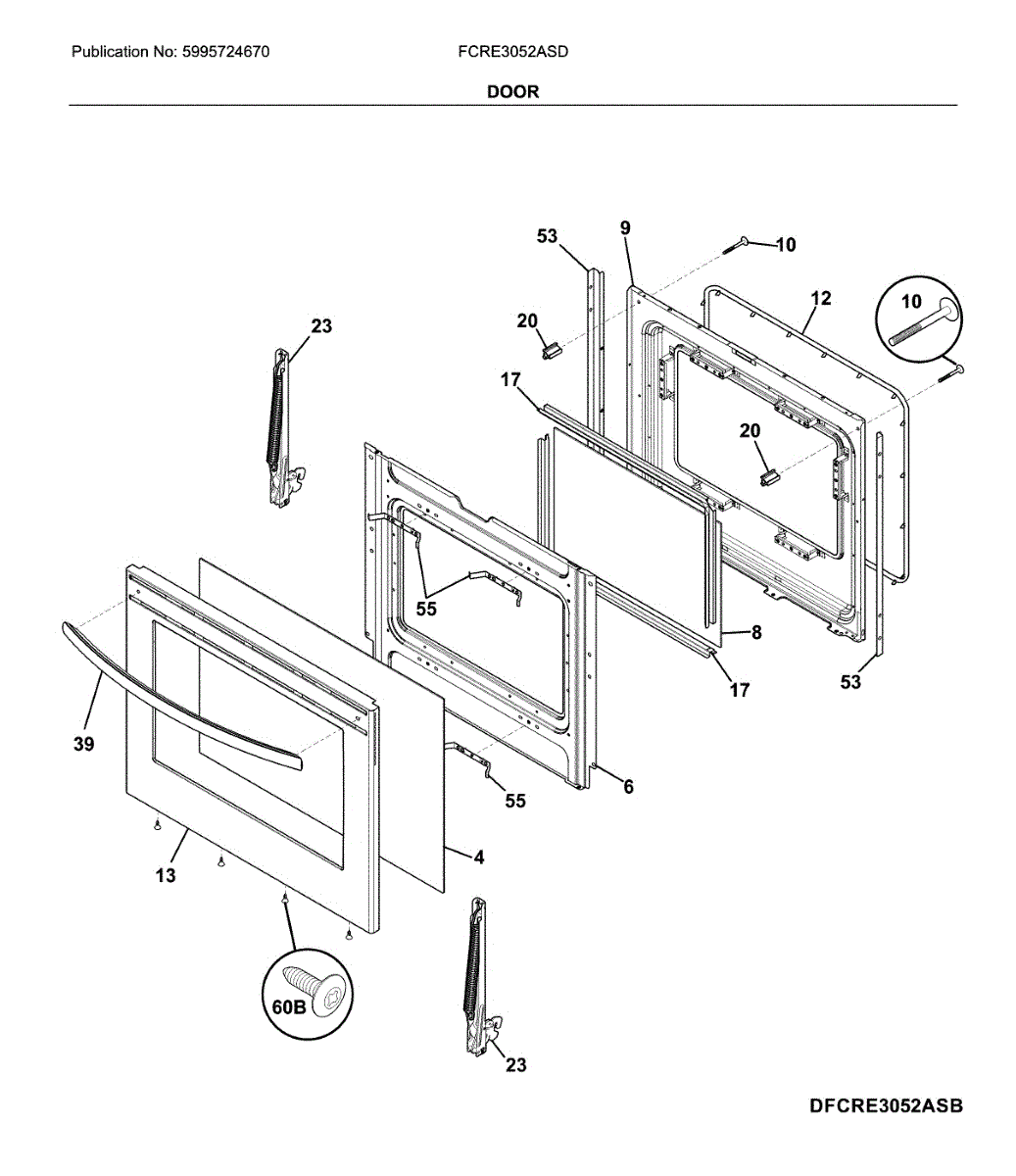 Publication No: 5995724670

FCRE3052ASD

DOOR

53
9
10
12
10
20
23
17
20
55
8
17
53
39
55
6
13
4
60B
23

DFCRE3052ASB