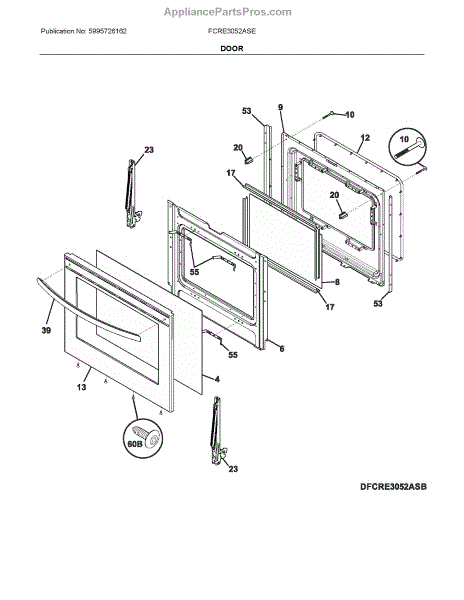 AppliancePartsPros.com

Publication No: 5995726162

FCRE3052ASE

DOOR

53
9
10
12
10
20
23
17
20
55
8
17
53
39
55
6
13
4
60B
23

DFCRE3052ASB