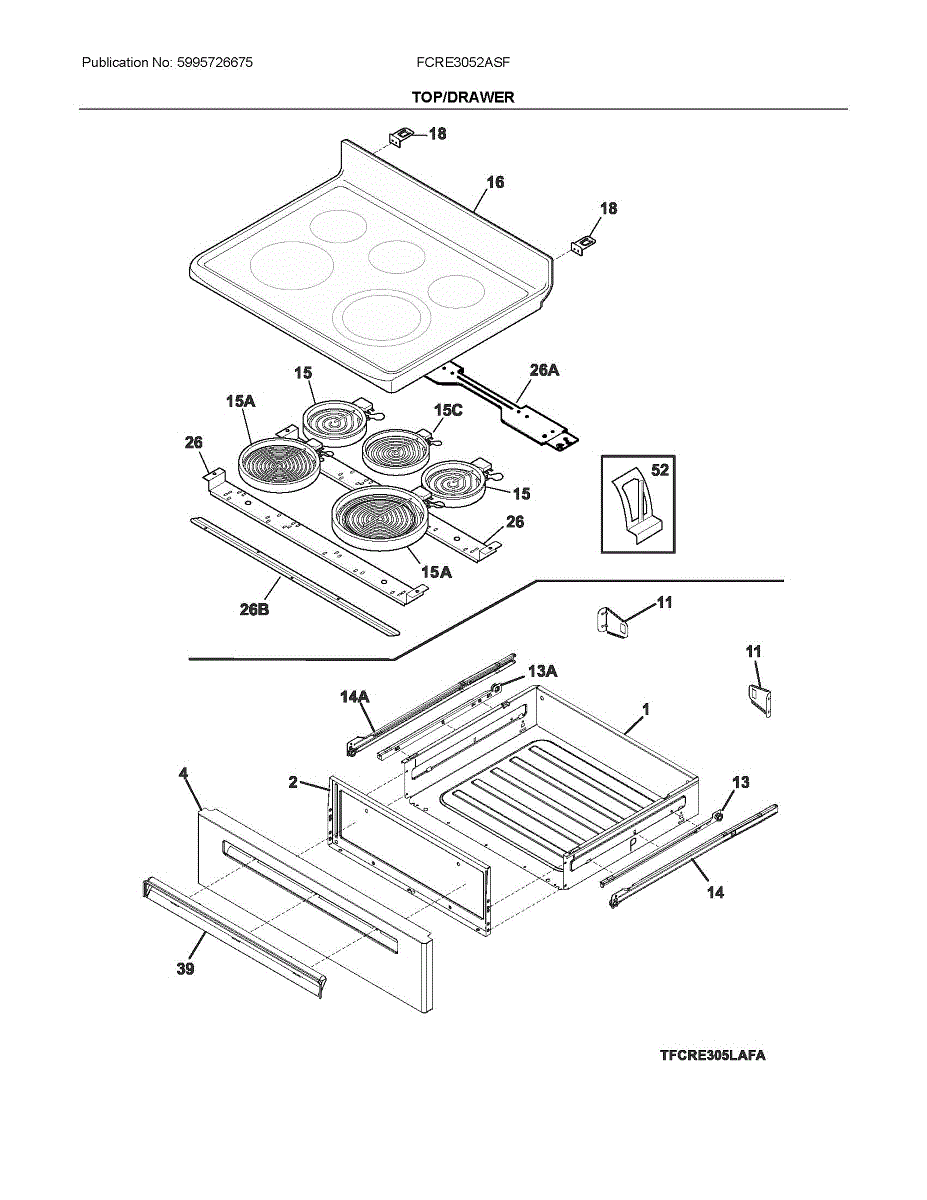 Publication No: 5995726675

FCRE3052ASF

TOP/DRAWER

18
16
18
15
26A
15A
15C
26
52
15
26
15A
26B
11
11
13A
14A
1
4
2
13
14
39

TFCRE305LAFA