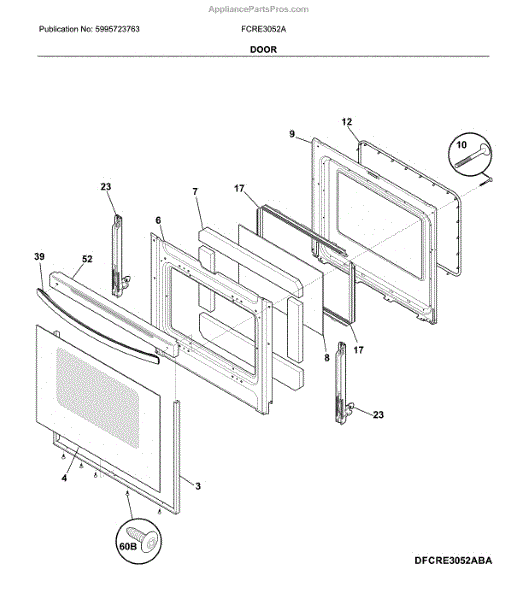 AppliancePartsPros.com

Publication No: 5995723763 FCRE3052A

DOOR

12
9
10
23
7
17
6
39
52
8
17
23
4
3
60B

DFCRE3052ABA