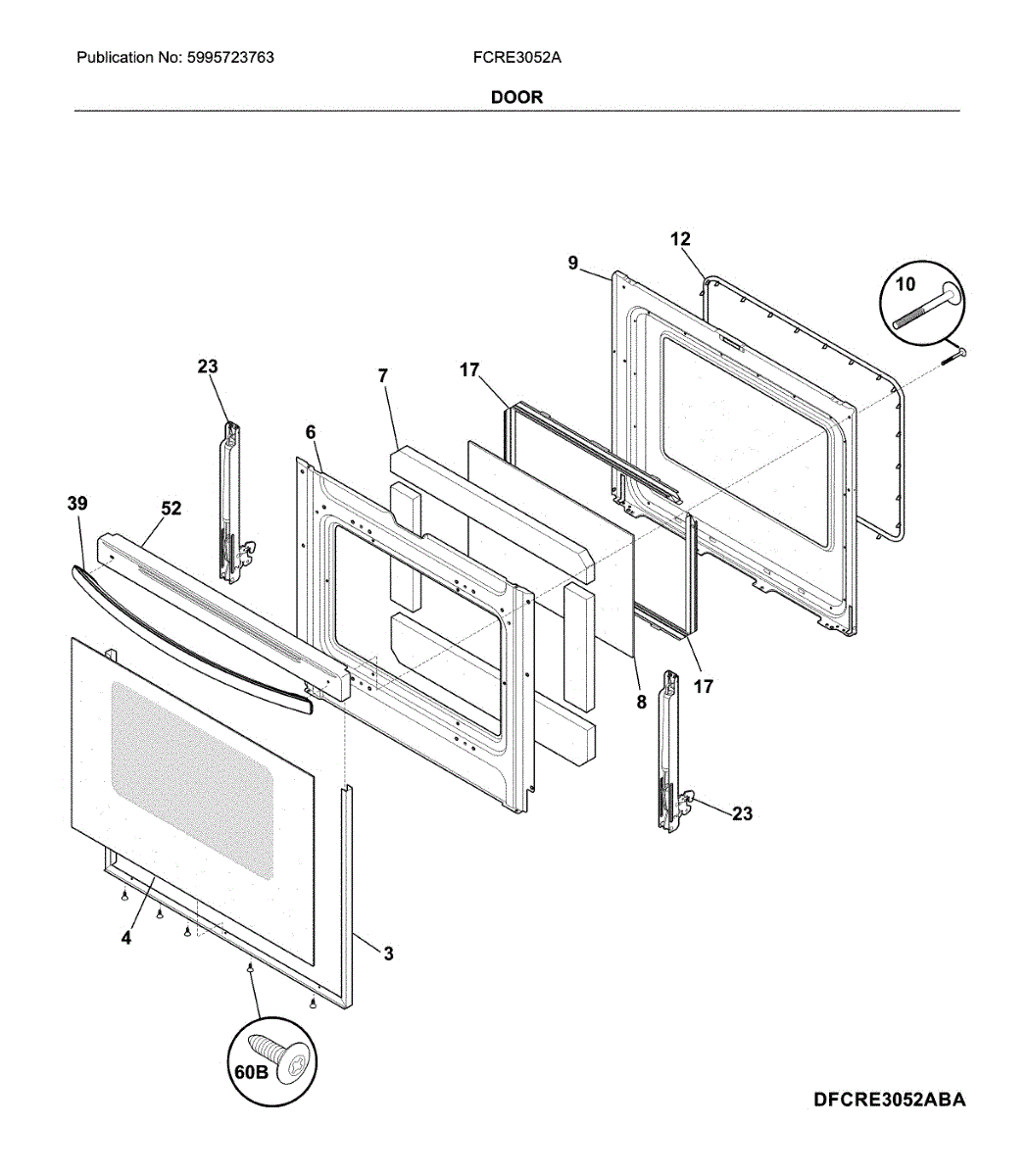 Publication No: 5995723763
FCRE3052A
DOOR

12
9
10
23
7
17
6
39
52
8
17
23
4
3
60B

DFCRE3052ABA