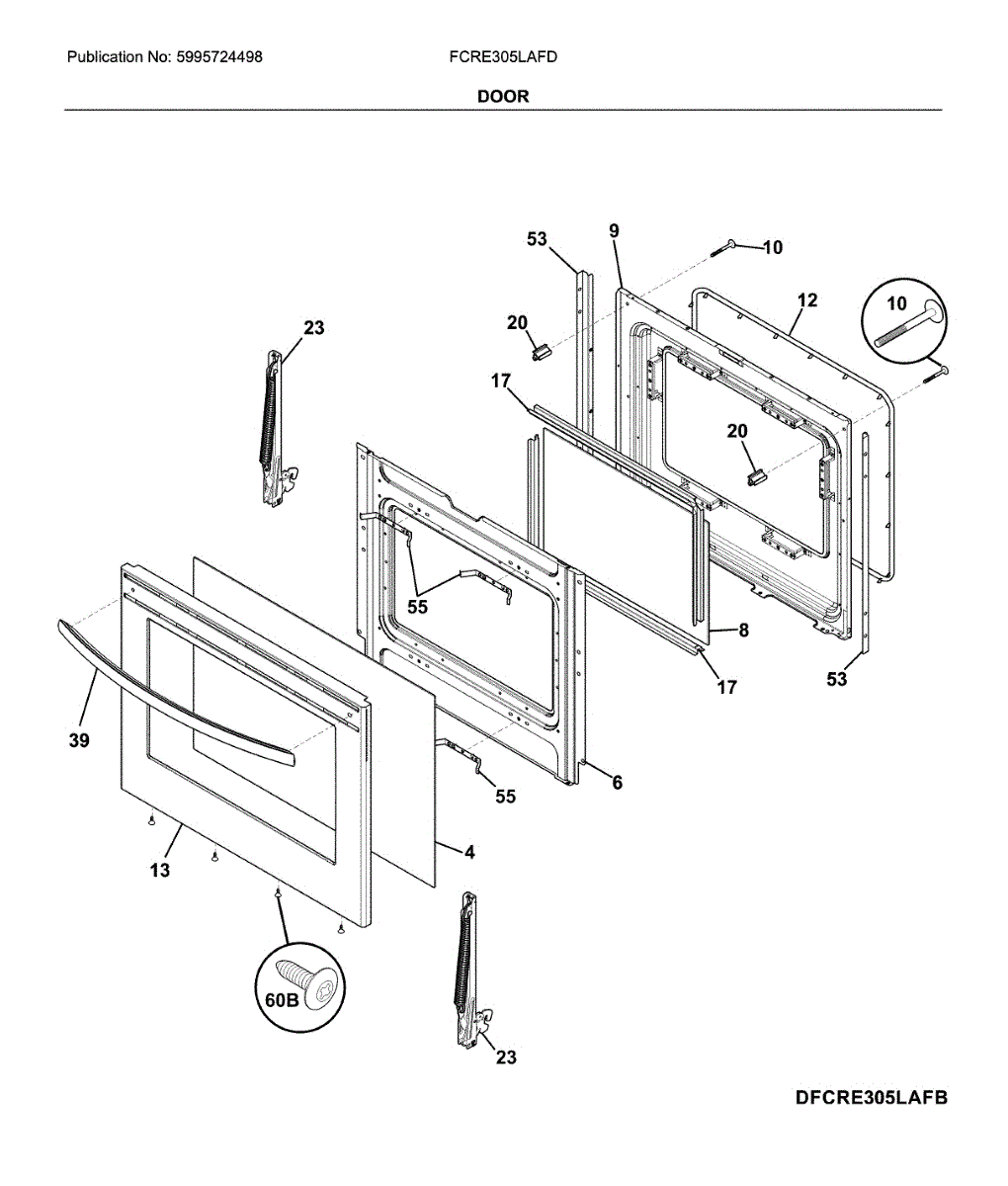 Publication No: 5995724498

FCRE305LAFD

DOOR

53
9
10
12
10
20
23
17
20
55
8
17
53
39
55
6
13
4
60B
23

DFCRE305LAFB